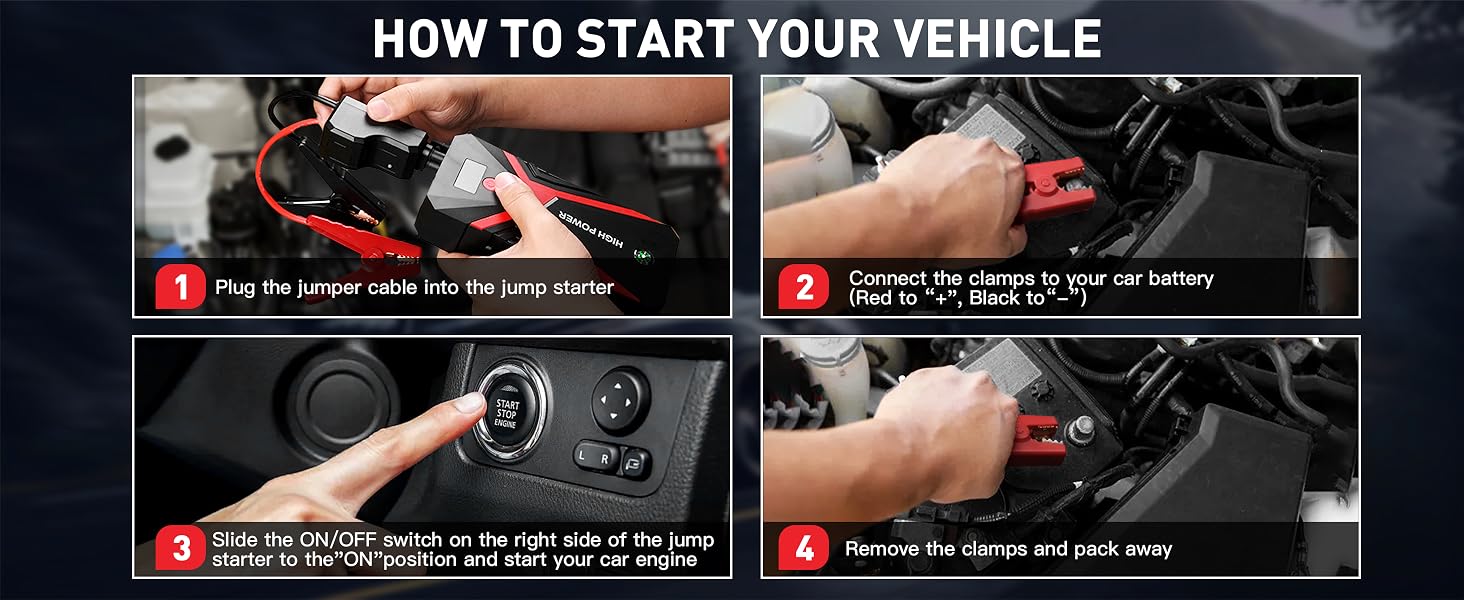 HOW TO START YOUR VEHICLE

HIGH POWER

1 Plug the jumper cable into the jump starter

2 Connect the clamps to your car battery (Red to "+", Black to"–")

START STOP ENGINE

L R

3 Slide the ON/OFF switch on the right side of the jump starter to the"ON"position and start your car engine

4 Remove the clamps and pack away