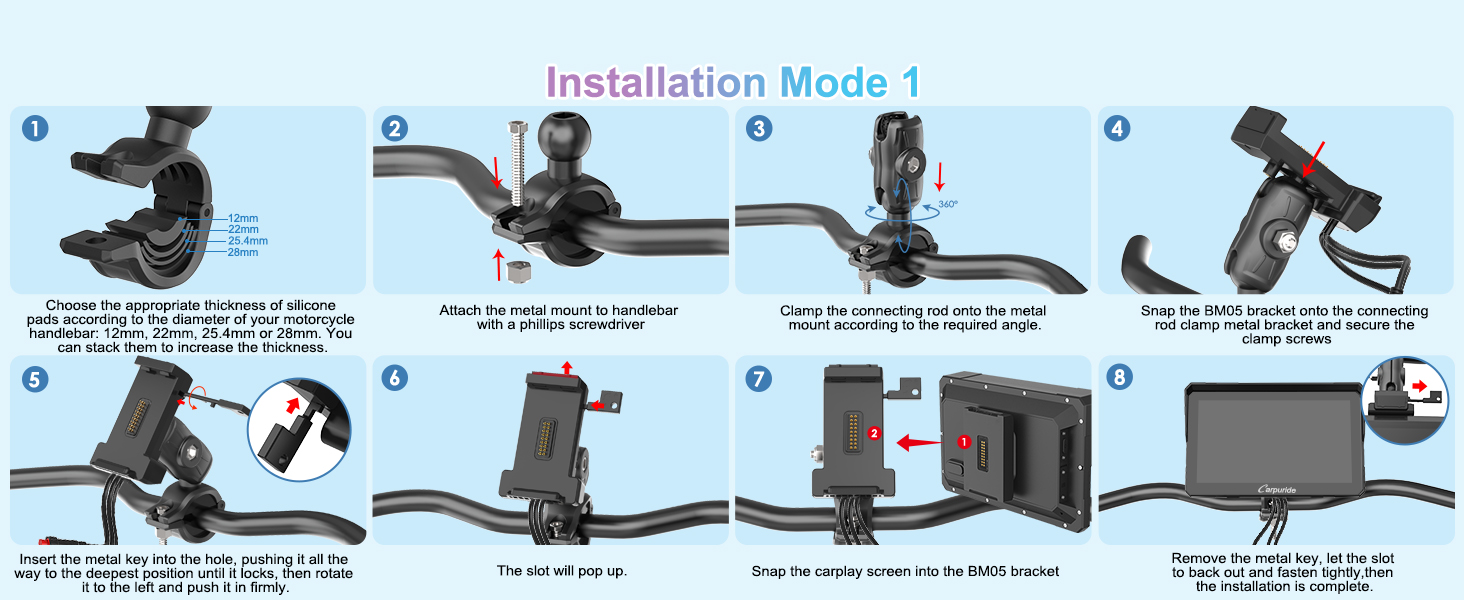 Installation Mode 1

1

12mm
22mm
25.4mm
28mm

Choose the appropriate thickness of silicone pads according to the diameter of your motorcycle handlebar: 12mm, 22mm, 25.4mm or 28mm. You can stack them to increase the thickness.

2

Attach the metal mount to handlebar with a phillips screwdriver

3

360°

Clamp the connecting rod onto the metal mount according to the required angle.

4

Snap the BM05 bracket onto the connecting rod clamp metal bracket and secure the clamp screws

5

Insert the metal key into the hole, pushing it all the way to the deepest position until it locks, then rotate it to the left and push it in firmly.

6

The slot will pop up.

7

2

1

Snap the carplay screen into the BM05 bracket

8

Carpuride

Remove the metal key, let the slot to back out and fasten tightly,then the installation is complete.