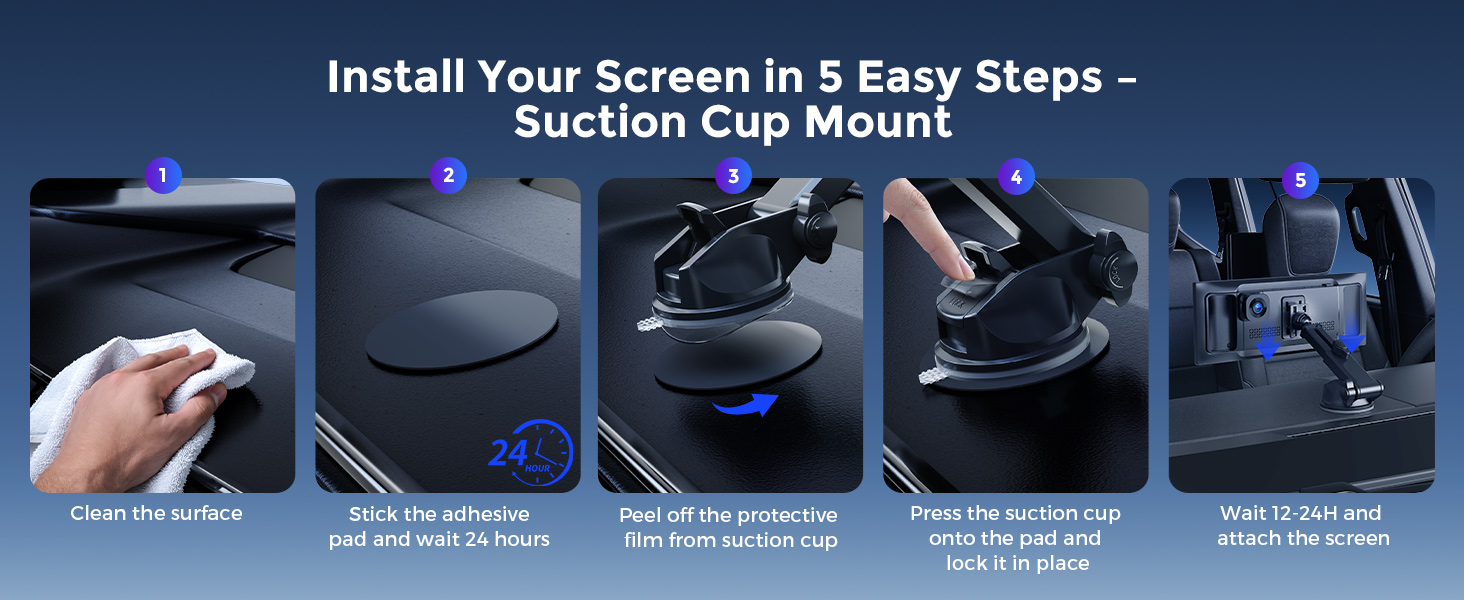 Install Your Screen in 5 Easy Steps – Suction Cup Mount

1

Clean the surface

2

24 HOUR

Stick the adhesive pad and wait 24 hours

3

Peel off the protective film from suction cup

4

Press the suction cup onto the pad and lock it in place

5

Wait 12-24H and attach the screen