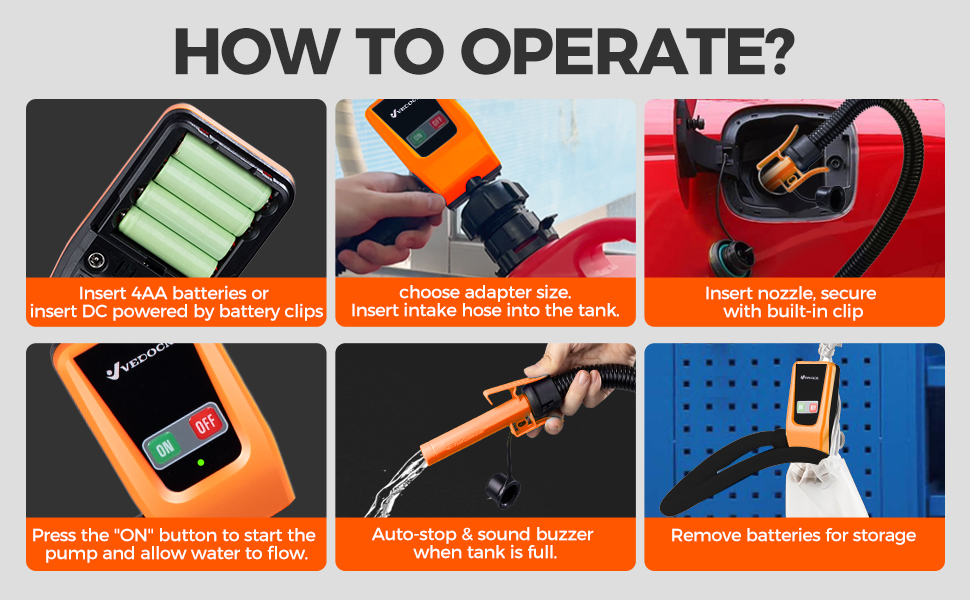 HOW TO OPERATE?

Insert 4AA batteries or insert DC powered by battery clips

VEDOCK
ON OFF

choose adapter size. Insert intake hose into the tank.

Insert nozzle, secure with built-in clip

VEDOCK
ON OFF

Press the "ON" button to start the pump and allow water to flow.

Auto-stop & sound buzzer when tank is full.

VEDOCK

Remove batteries for storage