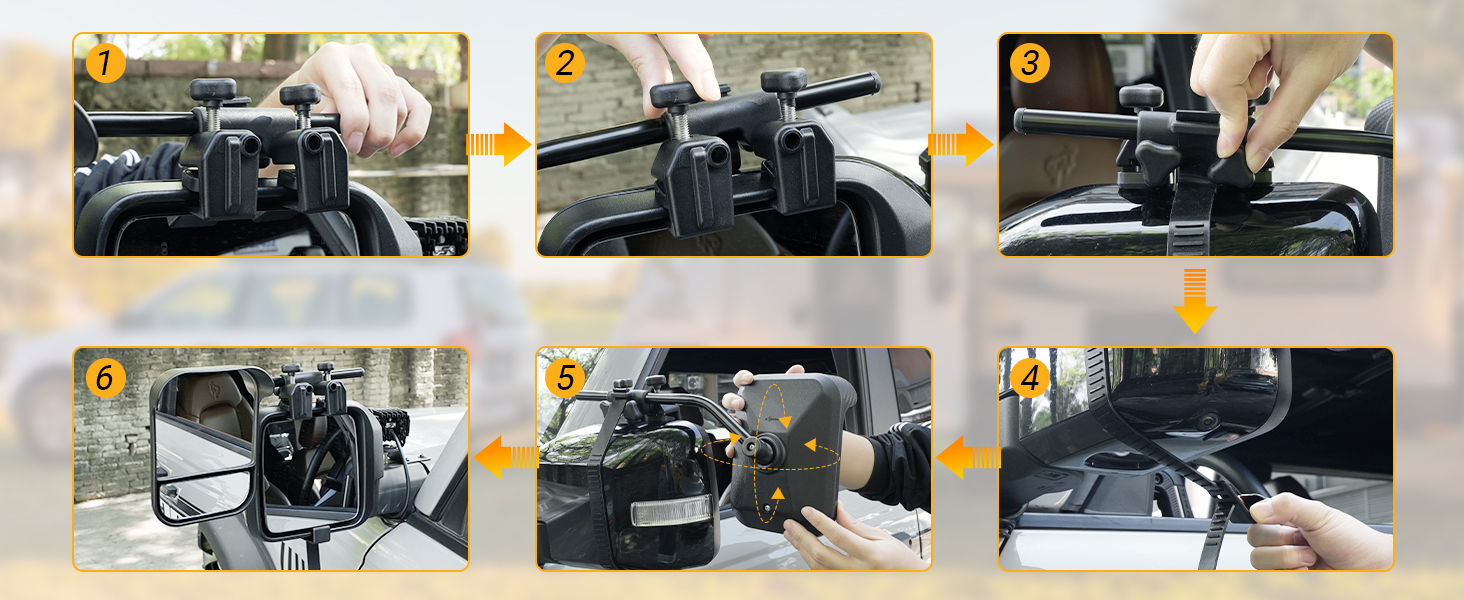 1

2

3

4

5

6