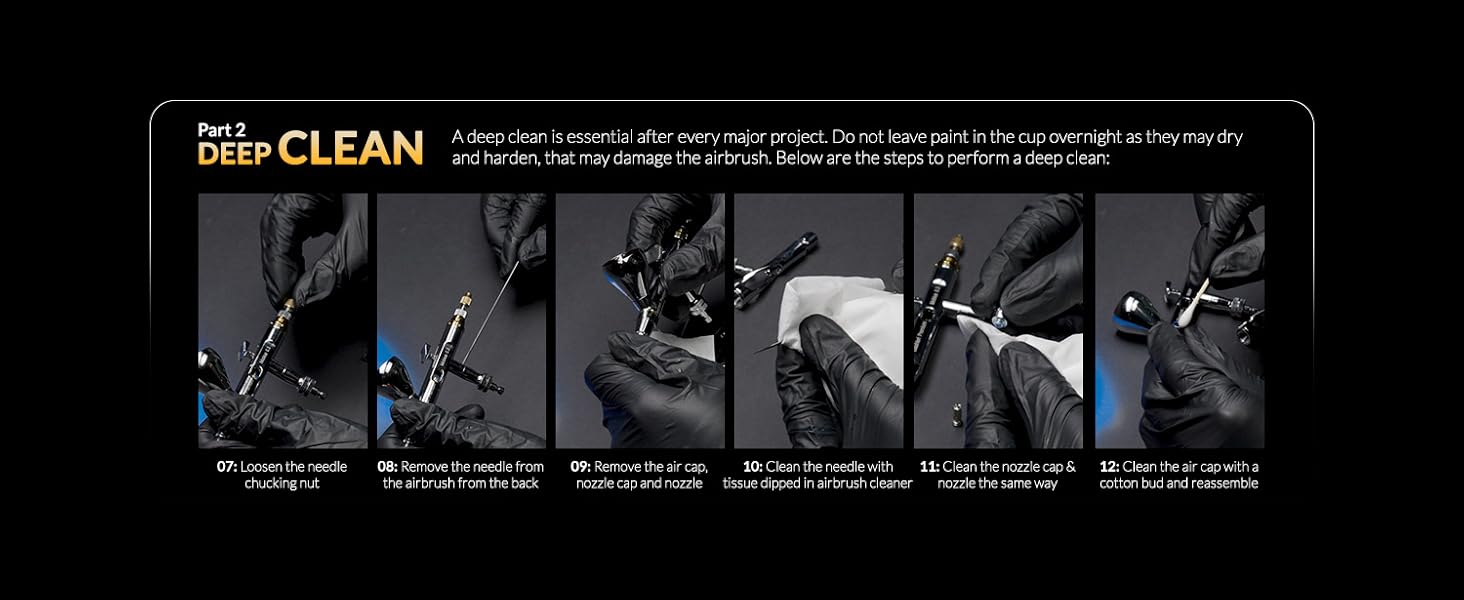 Part 2
DEEP CLEAN

A deep clean is essential after every major project. Do not leave paint in the cup overnight as they may dry and harden, that may damage the airbrush. Below are the steps to perform a deep clean:

07: Loosen the needle chucking nut

08: Remove the needle from the airbrush from the back

09: Remove the air cap, nozzle cap and nozzle

10: Clean the needle with tissue dipped in airbrush cleaner

11: Clean the nozzle cap & nozzle the same way

12: Clean the air cap with a cotton bud and reassemble