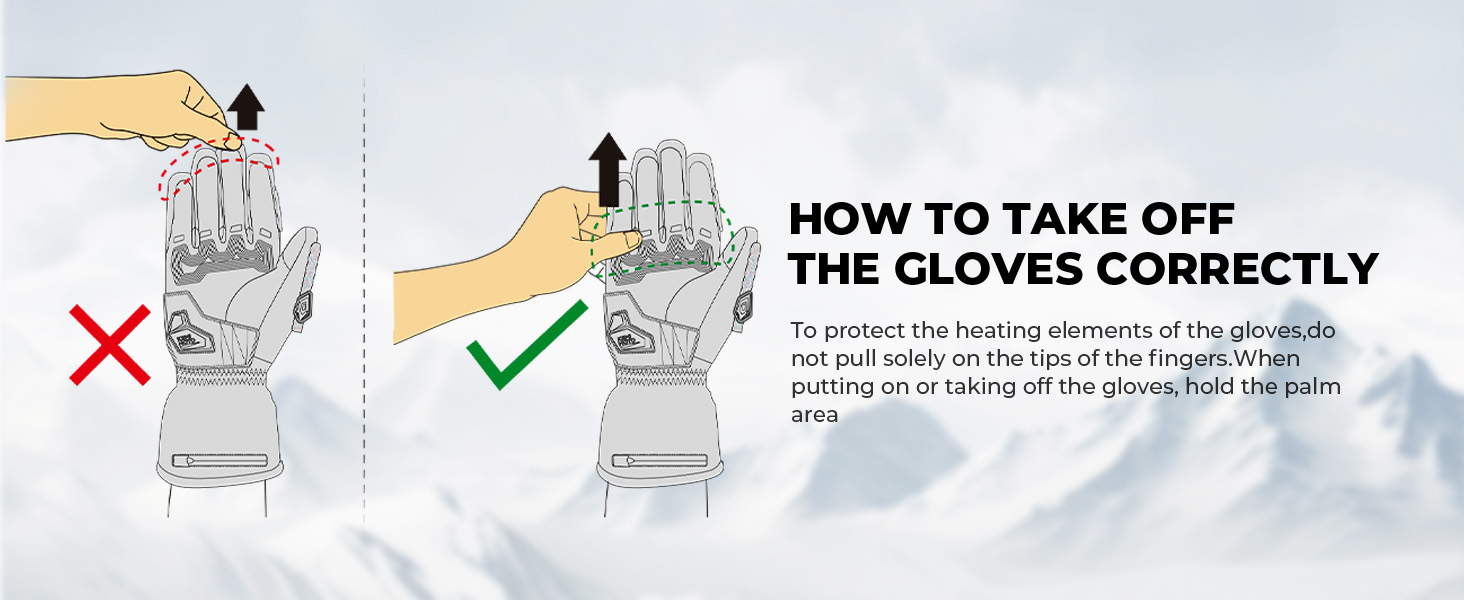 HOW TO TAKE OFF THE GLOVES CORRECTLY

To protect the heating elements of the gloves,do not pull solely on the tips of the fingers.When putting on or taking off the gloves, hold the palm area