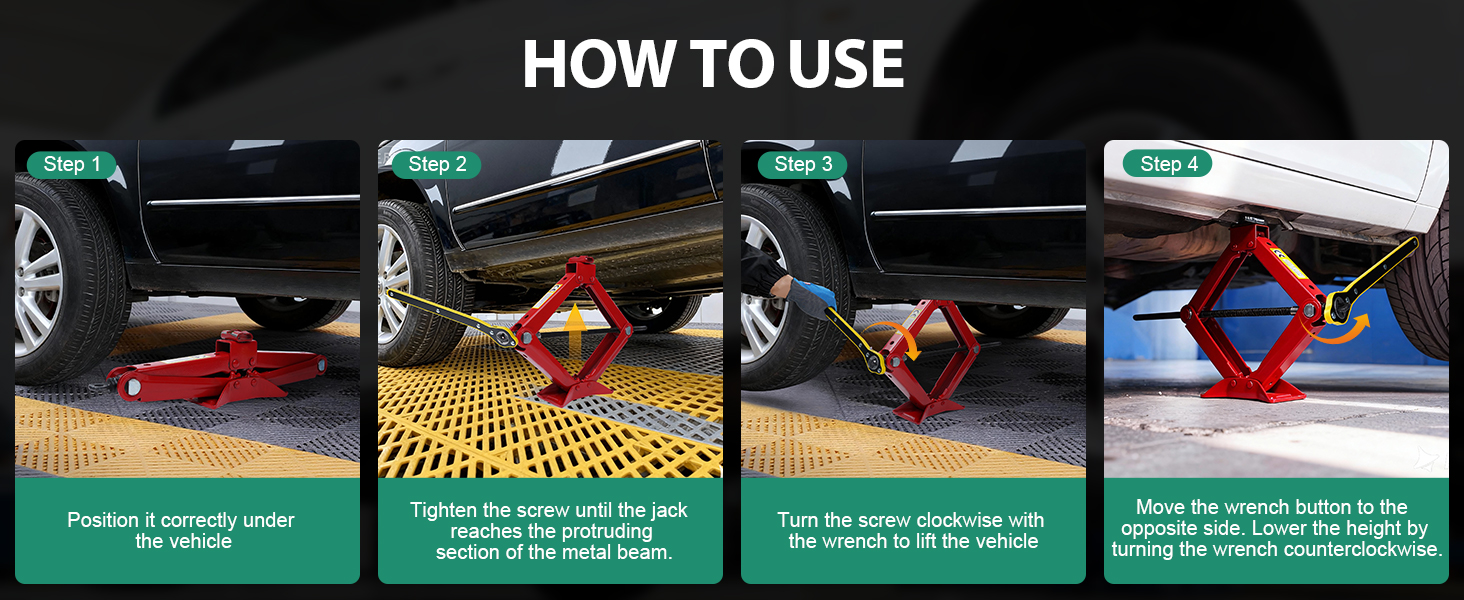 HOW TO USE

Step 1

Position it correctly under the vehicle

Step 2

Tighten the screw until the jack reaches the protruding section of the metal beam.

Step 3

Turn the screw clockwise with the wrench to lift the vehicle

Step 4

Move the wrench button to the opposite side. Lower the height by turning the wrench counterclockwise.