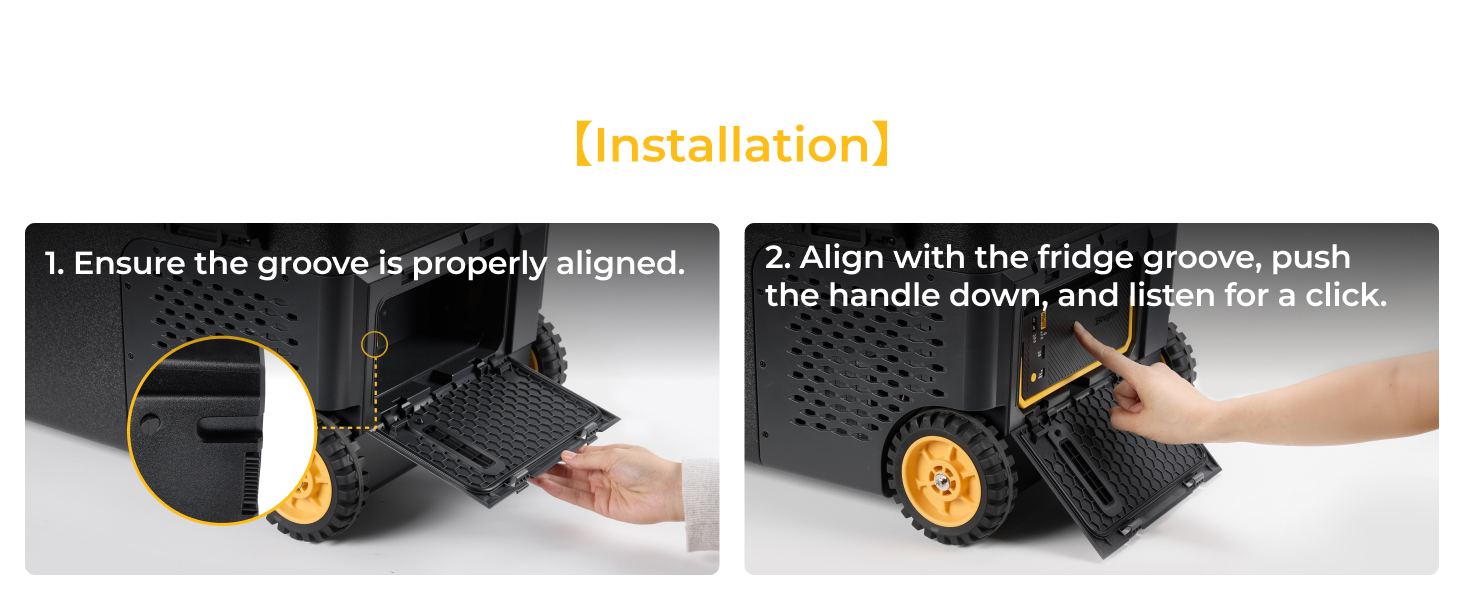 【Installation】

1. Ensure the groove is properly aligned.

2. Align with the fridge groove, push the handle down, and listen for a click.