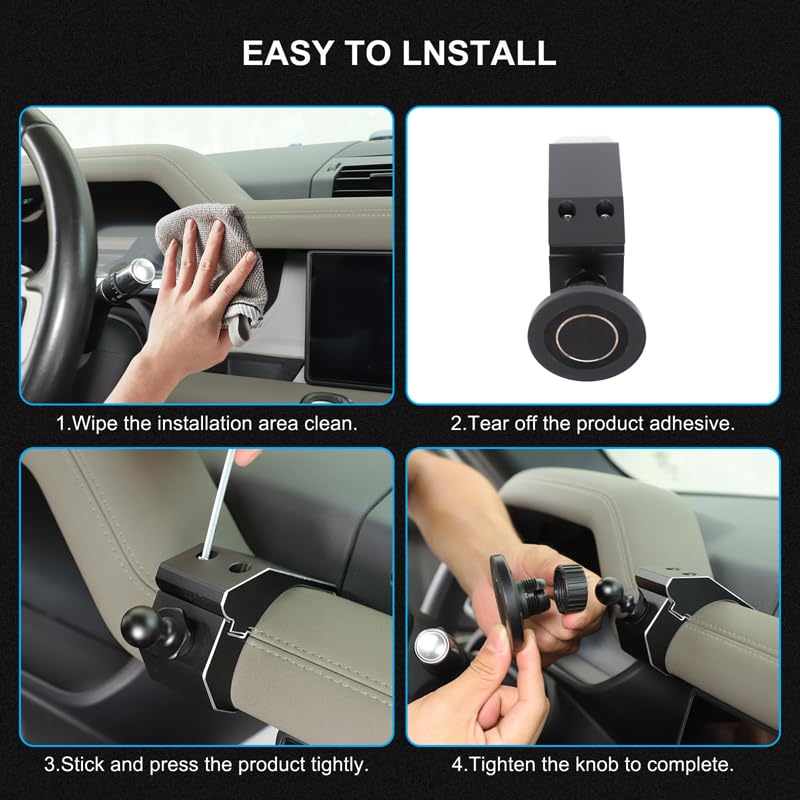 EASY TO LNSTALL

1.Wipe the installation area clean.

2.Tear off the product adhesive.

3.Stick and press the product tightly.

4.Tighten the knob to complete.