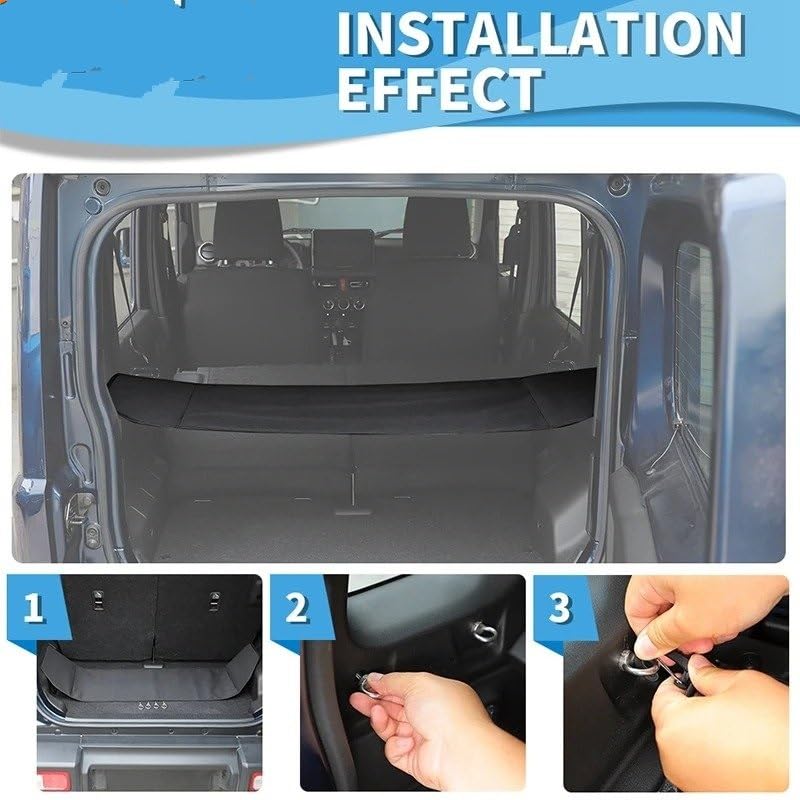 INSTALLATION EFFECT

1

2

3