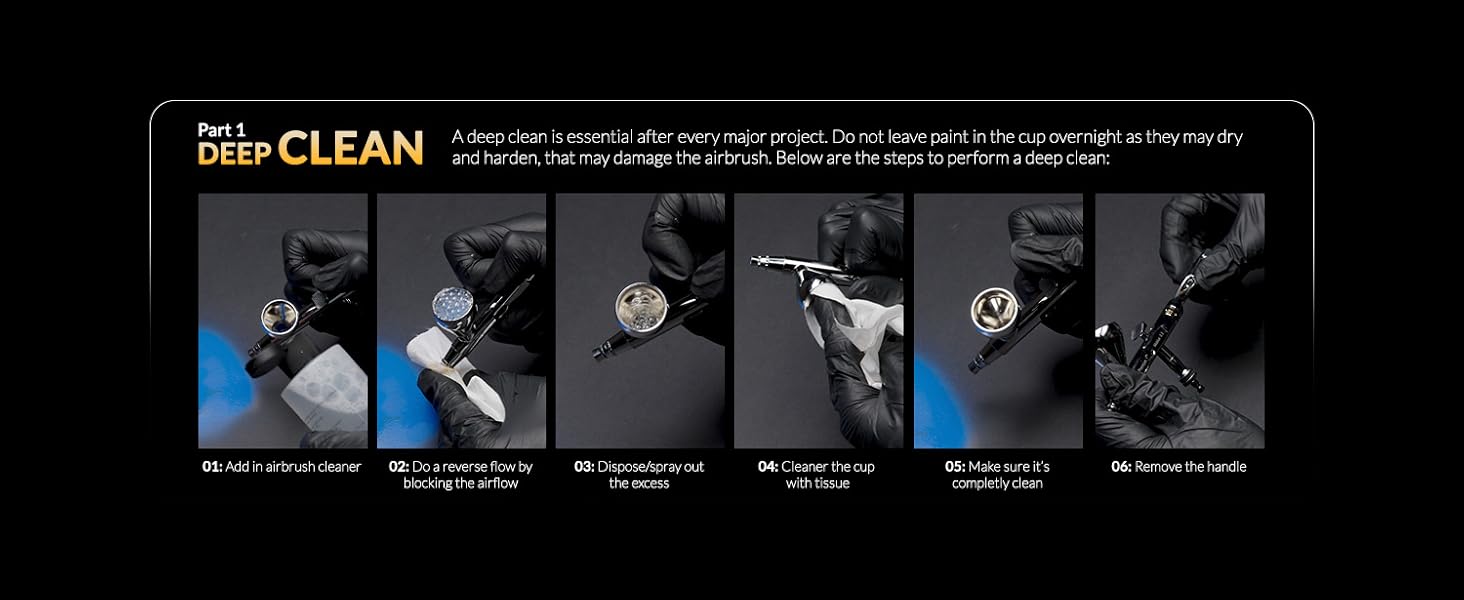 Part 1
DEEP CLEAN

A deep clean is essential after every major project. Do not leave paint in the cup overnight as they may dry and harden, that may damage the airbrush. Below are the steps to perform a deep clean:

01: Add in airbrush cleaner

02: Do a reverse flow by blocking the airflow

03: Dispose/spray out the excess

04: Cleaner the cup with tissue

05: Make sure it's completly clean

06: Remove the handle