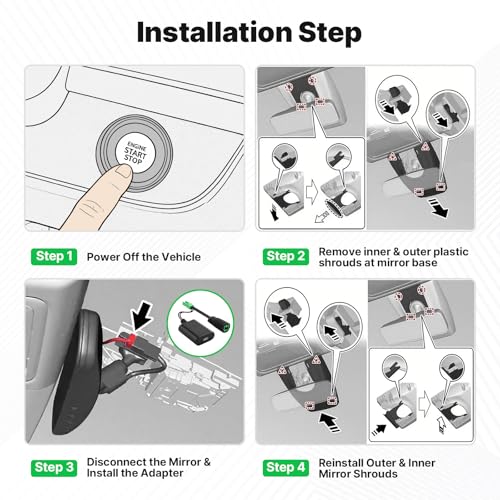 Installation Step

ENGINE START STOP

Step 1 Power Off the Vehicle

Step 2 Remove inner & outer plastic shrouds at mirror base

Step 3 Disconnect the Mirror & Install the Adapter

Step 4 Reinstall Outer & Inner Mirror Shrouds