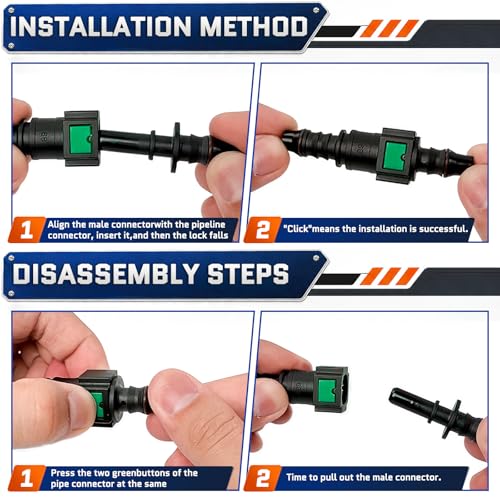 INSTALLATION METHOD

1 Align the male connectorwith the pipeline connector, insert it,and then the lock falls

2 "Click"means the installation is successful.

DISASSEMBLY STEPS

1 Press the two greenbuttons of the pipe connector at the same

2 Time to pull out the male connector.