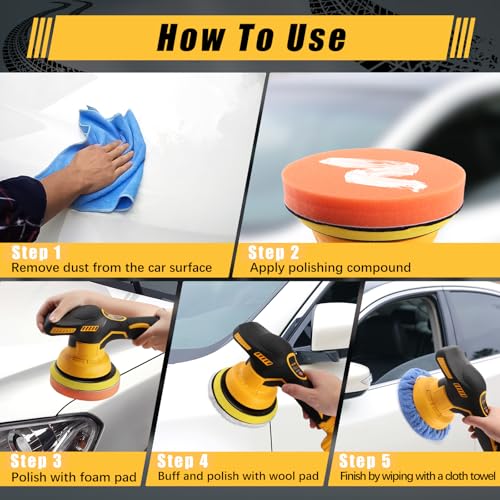 How To Use

Step 1
Remove dust from the car surface

Step 2
Apply polishing compound

Step 3
Polish with foam pad

Step 4
Buff and polish with wool pad

Step 5
Finish by wiping with a cloth towel