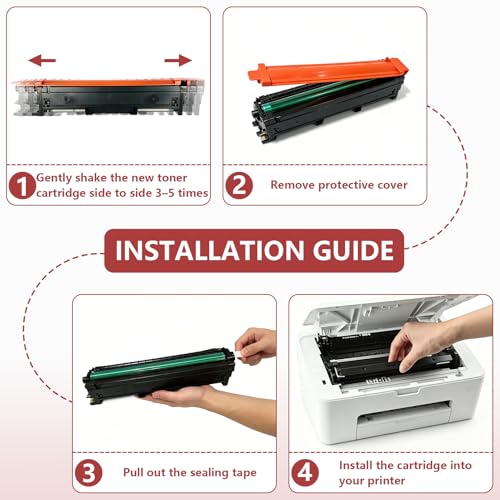 1 Gently shake the new toner cartridge side to side 3–5 times

2 Remove protective cover

INSTALLATION GUIDE

3 Pull out the sealing tape

4 Install the cartridge into your printer