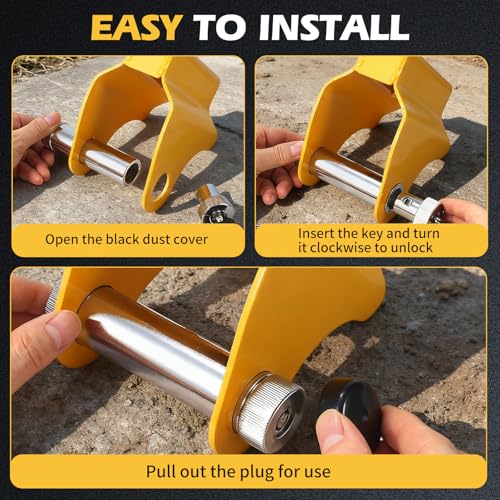 EASY TO INSTALL

Open the black dust cover

Insert the key and turn it clockwise to unlock

Pull out the plug for use