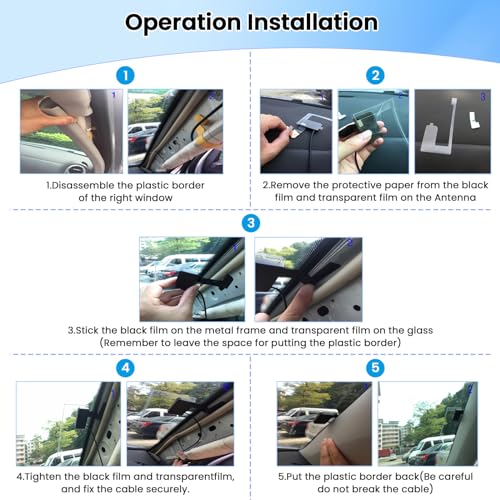 Operation Installation

1

1 2

1.Disassemble the plastic border of the right window

2

1 2 3

2.Remove the protective paper from the black film and transparent film on the Antenna

3

1 2

3.Stick the black film on the metal frame and transparent film on the glass (Remember to leave the space for putting the plastic border)

4

1 2

4.Tighten the black film and transparentfilm, and fix the cable securely.

5

1 2

5.Put the plastic border back(Be careful do not break the cable)