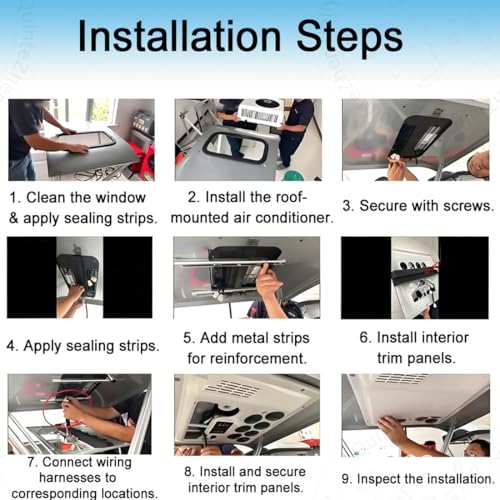 Installation Steps

1. Clean the window & apply sealing strips.

2. Install the roof-mounted air conditioner.

3. Secure with screws.

4. Apply sealing strips.

5. Add metal strips for reinforcement.

6. Install interior trim panels.

7. Connect wiring harnesses to corresponding locations.

8. Install and secure interior trim panels.

9. Inspect the installation.