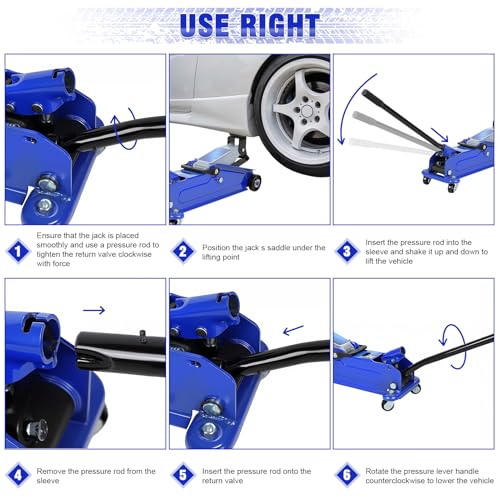 USE RIGHT

1 Ensure that the jack is placed smoothly and use a pressure rod to tighten the return valve clockwise with force

2 Position the jack s saddle under the lifting point

3 Insert the pressure rod into the sleeve and shake it up and down to lift the vehicle

4 Remove the pressure rod from the sleeve

5 Insert the pressure rod onto the return valve

6 Rotate the pressure lever handle counterclockwise to lower the vehicle