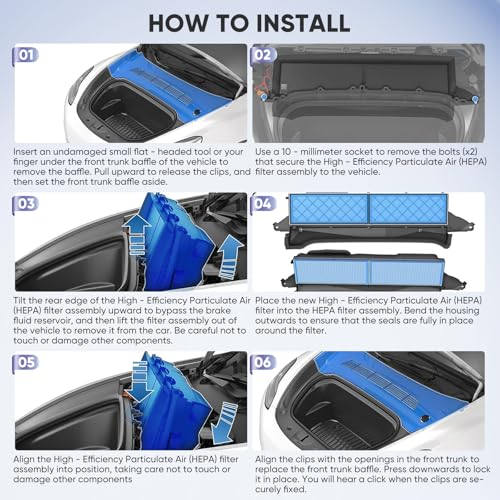 HOW TO INSTALL

01

Insert an undamaged small flat - headed tool or your finger under the front trunk baffle of the vehicle to remove the baffle. Pull upward to release the clips, and then set the front trunk baffle aside.

02

Use a 10 - millimeter socket to remove the bolts (x2) that secure the High - Efficiency Particulate Air (HEPA) filter assembly to the vehicle.

03

Tilt the rear edge of the High - Efficiency Particulate Air (HEPA) filter assembly upward to bypass the brake fluid reservoir, and then lift the filter assembly out of the vehicle to remove it from the car. Be careful not to touch or damage other components.

04

Place the new High - Efficiency Particulate Air (HEPA) filter into the HEPA filter assembly. Bend the housing outwards to ensure that the seals are fully in place around the filter.

05

Align the High - Efficiency Particulate Air (HEPA) filter assembly into position, taking care not to touch or damage other components

06

Align the clips with the openings in the front trunk to replace the front trunk baffle. Press downwards to lock it in place. You will hear a click when the clips are securely fixed.