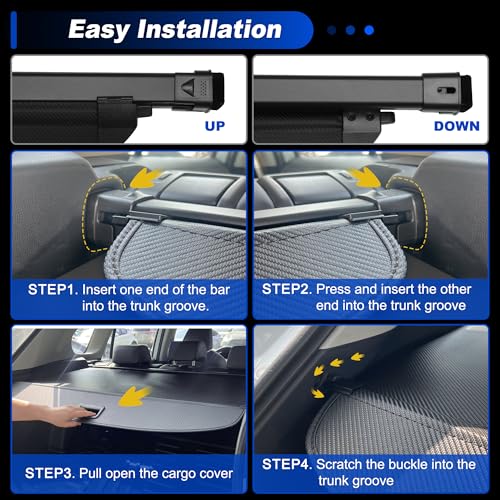 Easy Installation

UP

DOWN

STEP1. Insert one end of the bar into the trunk groove.

STEP2. Press and insert the other end into the trunk groove

STEP3. Pull open the cargo cover

STEP4. Scratch the buckle into the trunk groove