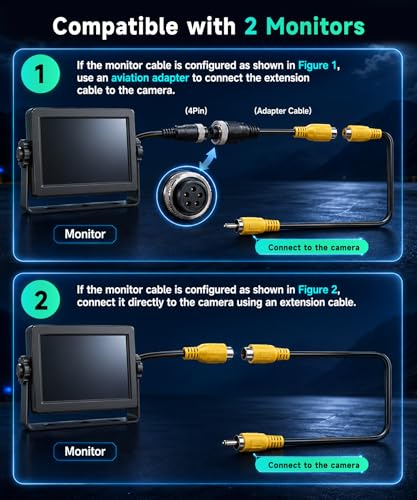 Compatible with 2 Monitors

1

If the monitor cable is configured as shown in Figure 1, use an aviation adapter to connect the extension cable to the camera.

(4Pin)

(Adapter Cable)

Monitor

Connect to the camera

2

If the monitor cable is configured as shown in Figure 2, connect it directly to the camera using an extension cable.

Monitor

Connect to the camera