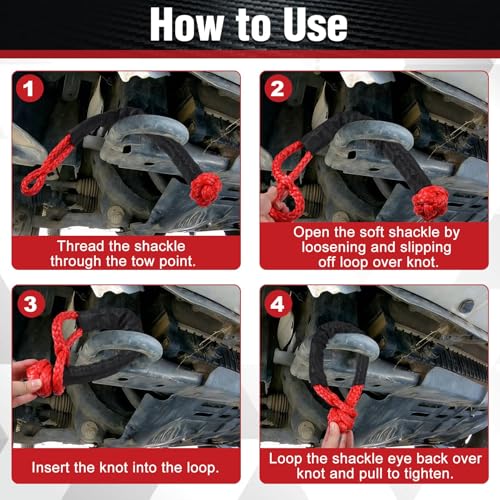 How to Use

1

Thread the shackle through the tow point.

2

Open the soft shackle by loosening and slipping off loop over knot.

3

Insert the knot into the loop.

4

Loop the shackle eye back over knot and pull to tighten.