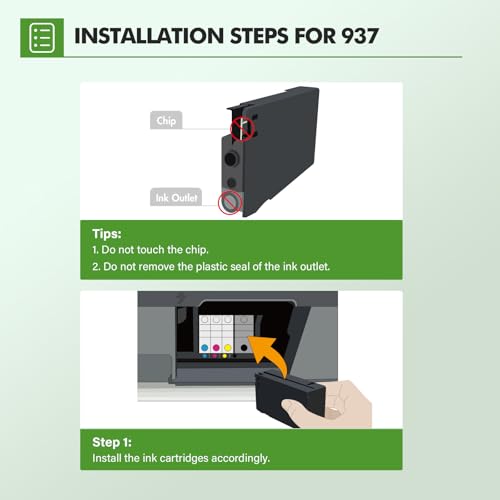 INSTALLATION STEPS FOR 937

Chip

Ink Outlet

Tips:
1. Do not touch the chip.
2. Do not remove the plastic seal of the ink outlet.

Step 1:
Install the ink cartridges accordingly.