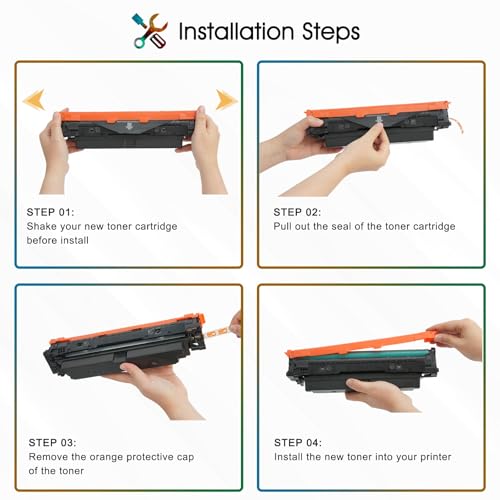 Installation Steps

STEP 01:
Shake your new toner cartridge before install

STEP 02:
Pull out the seal of the toner cartridge

STEP 03:
Remove the orange protective cap of the toner

STEP 04:
Install the new toner into your printer