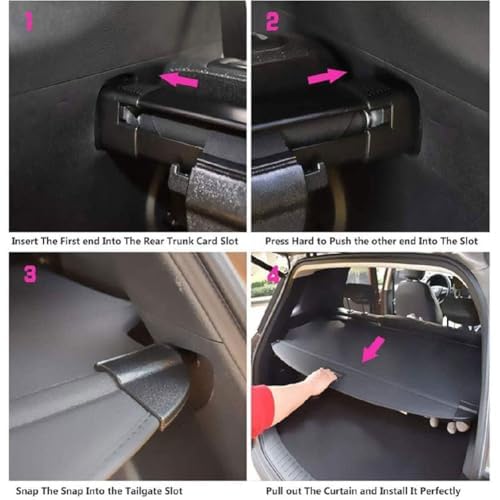 1

Insert The First end Into The Rear Trunk Card Slot

2

Press Hard to Push the other end Into The Slot

3

Snap The Snap Into the Tailgate Slot

4

Pull out The Curtain and Install It Perfectly