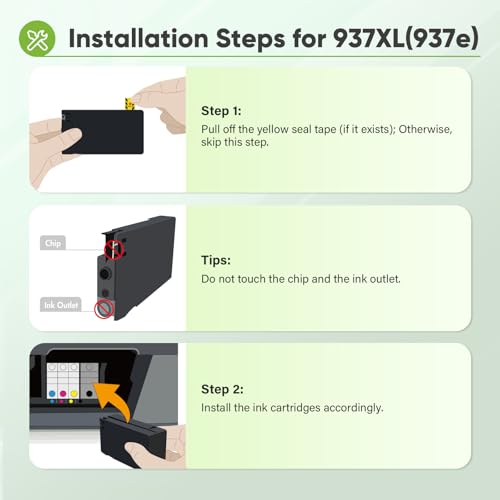 Installation Steps for 937XL(937e)

Step 1:
Pull off the yellow seal tape (if it exists); Otherwise, skip this step.

Chip

Ink Outlet

Tips:
Do not touch the chip and the ink outlet.

Step 2:
Install the ink cartridges accordingly.