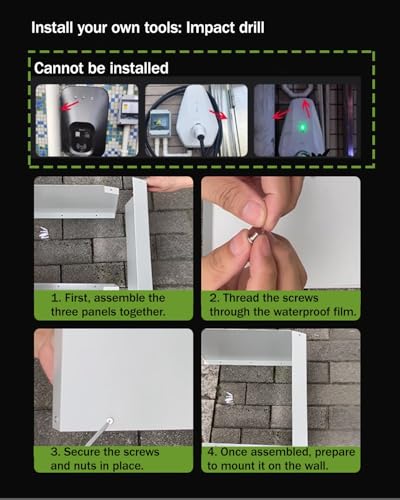 Install your own tools: Impact drill

Cannot be installed

1. First, assemble the three panels together.

2. Thread the screws through the waterproof film.

3. Secure the screws and nuts in place.

4. Once assembled, prepare to mount it on the wall.