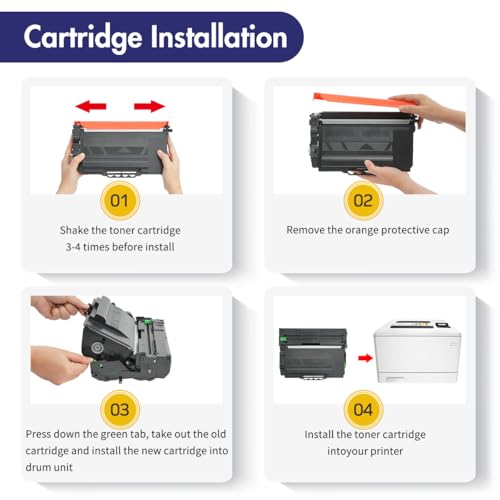 Cartridge Installation

01

Shake the toner cartridge 3-4 times before install

02

Remove the orange protective cap

03

Press down the green tab, take out the old cartridge and install the new cartridge into drum unit

04

Install the toner cartridge intoyour printer