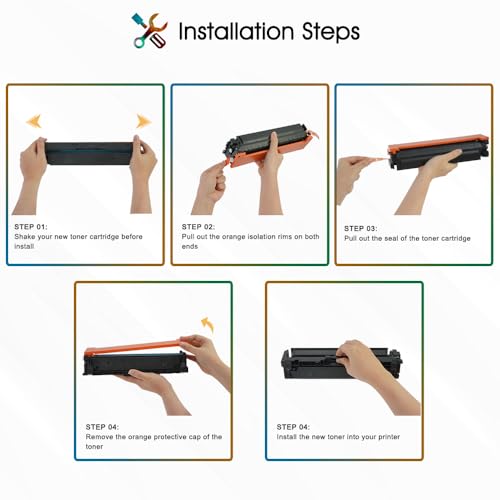 Installation Steps

STEP 01:
Shake your new toner cartridge before install

STEP 02:
Pull out the orange isolation rims on both ends

STEP 03:
Pull out the seal of the toner cartridge

STEP 04:
Remove the orange protective cap of the toner

STEP 04:
Install the new toner into your printer