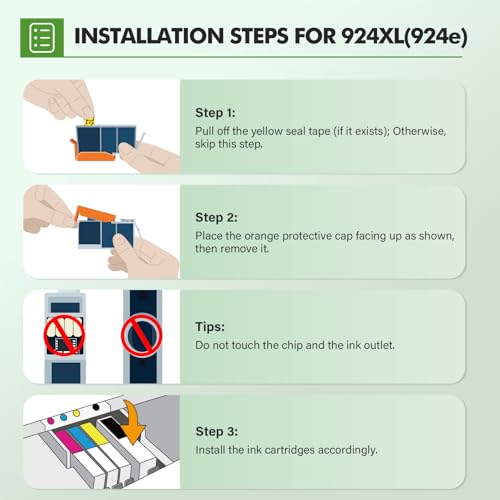 INSTALLATION STEPS FOR 924XL(924e)

Step 1:
Pull off the yellow seal tape (if it exists); Otherwise, skip this step.

Step 2:
Place the orange protective cap facing up as shown, then remove it.

Tips:
Do not touch the chip and the ink outlet.

Step 3:
Install the ink cartridges accordingly.