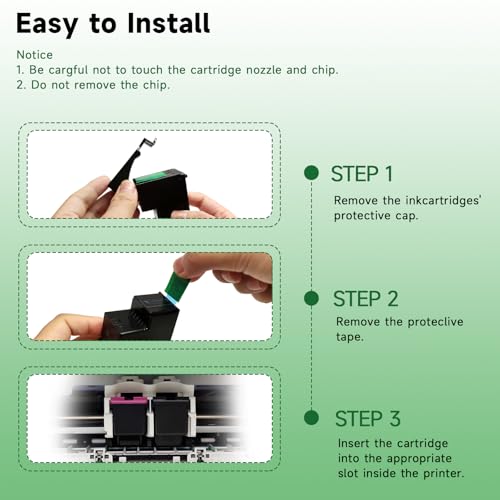 Easy to Install

Notice
1. Be cargful not to touch the cartridge nozzle and chip.
2. Do not remove the chip.

STEP 1
Remove the inkcartridges' protective cap.

STEP 2
Remove the proteclive tape.

STEP 3
Insert the cartridge into the appropriate slot inside the printer.