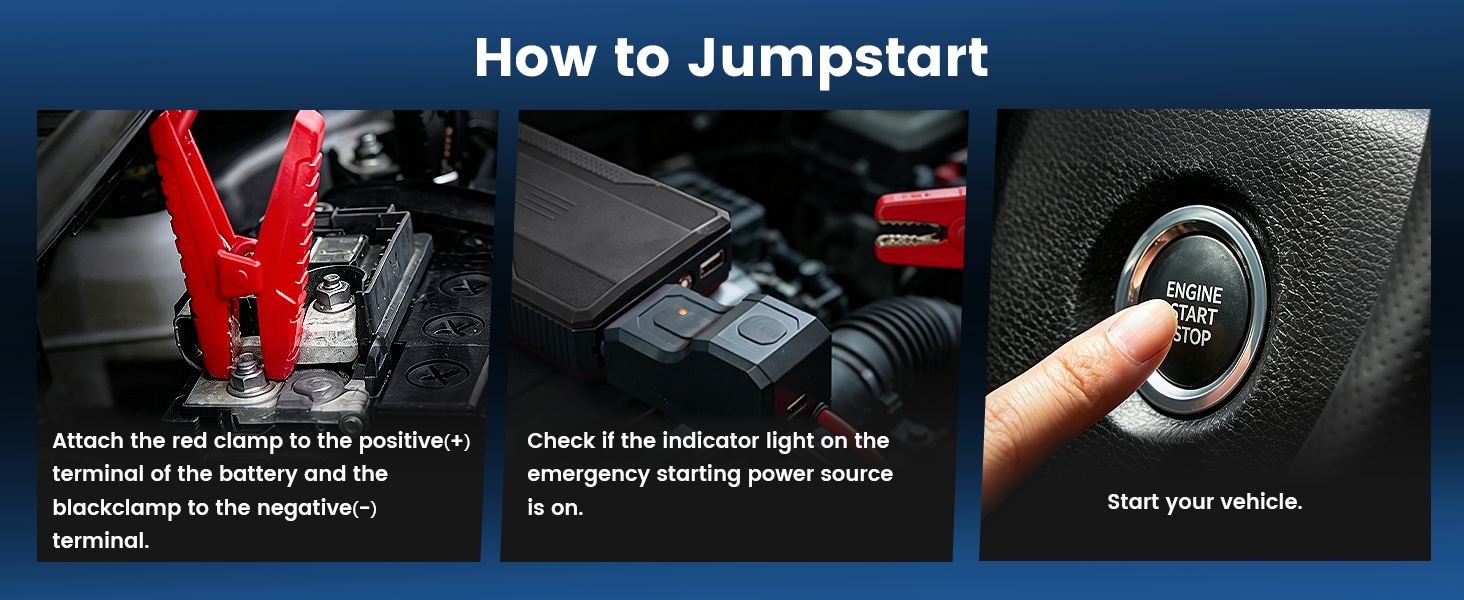 How to Jumpstart

Attach the red clamp to the positive(+) terminal of the battery and the blackclamp to the negative(-) terminal.

Check if the indicator light on the emergency starting power source is on.

ENGINE START STOP

Start your vehicle.