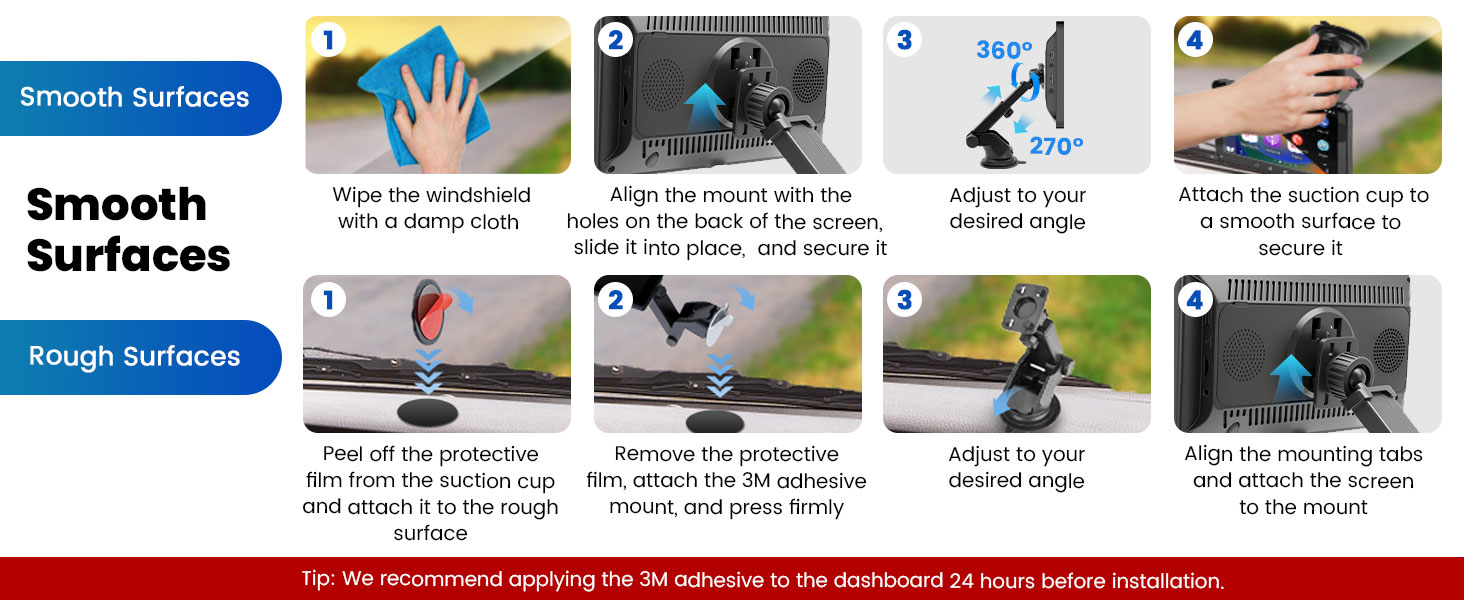 Smooth Surfaces

Smooth Surfaces

Rough Surfaces

1
Wipe the windshield with a damp cloth

2
Align the mount with the holes on the back of the screen, slide it into place, and secure it

3
360°
270°
Adjust to your desired angle

4
Attach the suction cup to a smooth surface to secure it

1
Peel off the protective film from the suction cup and attach it to the rough surface

2
Remove the protective film, attach the 3M adhesive mount, and press firmly

3
Adjust to your desired angle

4
Align the mounting tabs and attach the screen to the mount

Tip: We recommend applying the 3M adhesive to the dashboard 24 hours before installation.