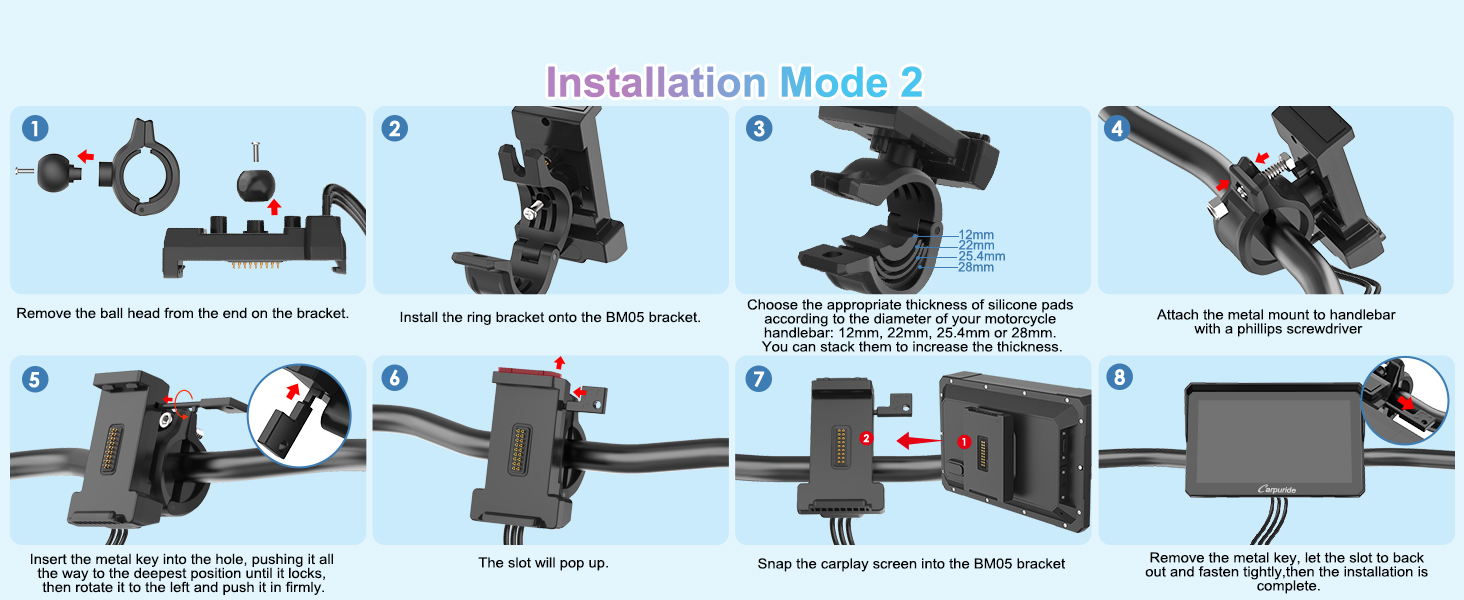 Installation Mode 2

1

Remove the ball head from the end on the bracket.

2

Install the ring bracket onto the BM05 bracket.

3

12mm
22mm
25.4mm
28mm

Choose the appropriate thickness of silicone pads according to the diameter of your motorcycle handlebar: 12mm, 22mm, 25.4mm or 28mm. You can stack them to increase the thickness.

4

Attach the metal mount to handlebar with a phillips screwdriver

5

Insert the metal key into the hole, pushing it all the way to the deepest position until it locks, then rotate it to the left and push it in firmly.

6

The slot will pop up.

7

2

1

Snap the carplay screen into the BM05 bracket

8

Carpuride

Remove the metal key, let the slot to back out and fasten tightly,then the installation is complete.