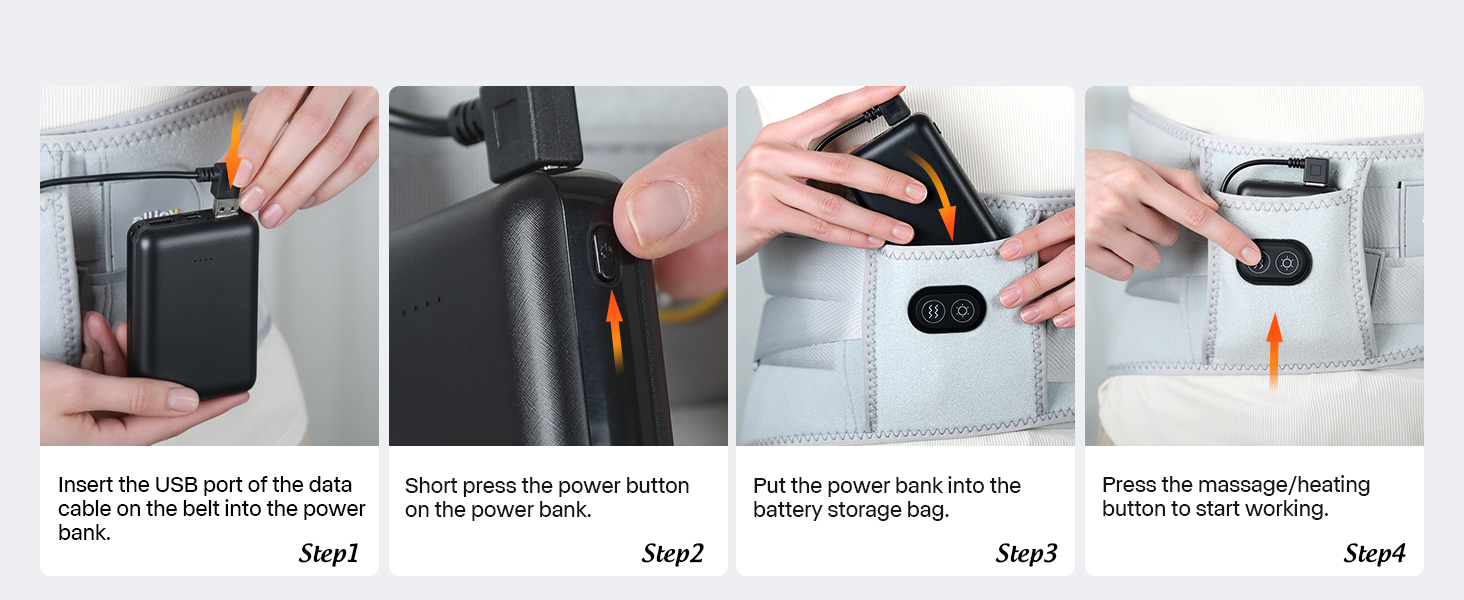 Insert the USB port of the data cable on the belt into the power bank.

Step1

Short press the power button on the power bank.

Step2

Put the power bank into the battery storage bag.

Step3

Press the massage/heating button to start working.

Step4